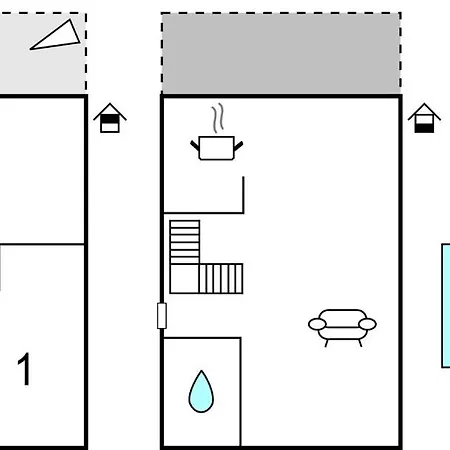 1